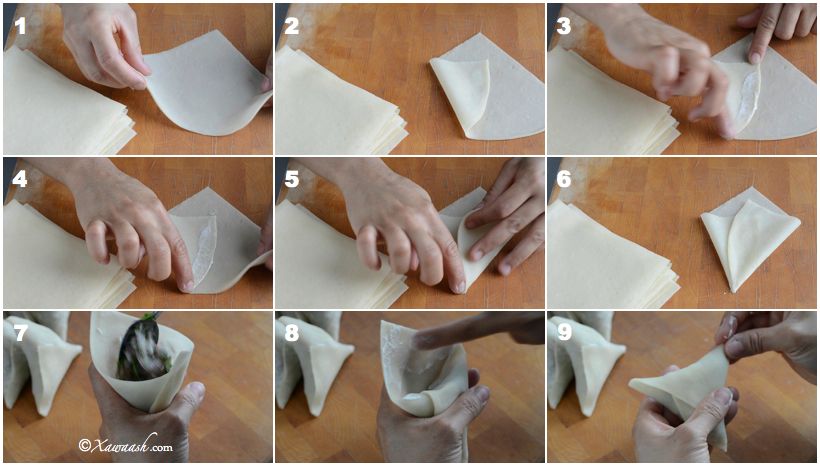 1
2
3
4
5
6
7
8
9
©Xawaash.com