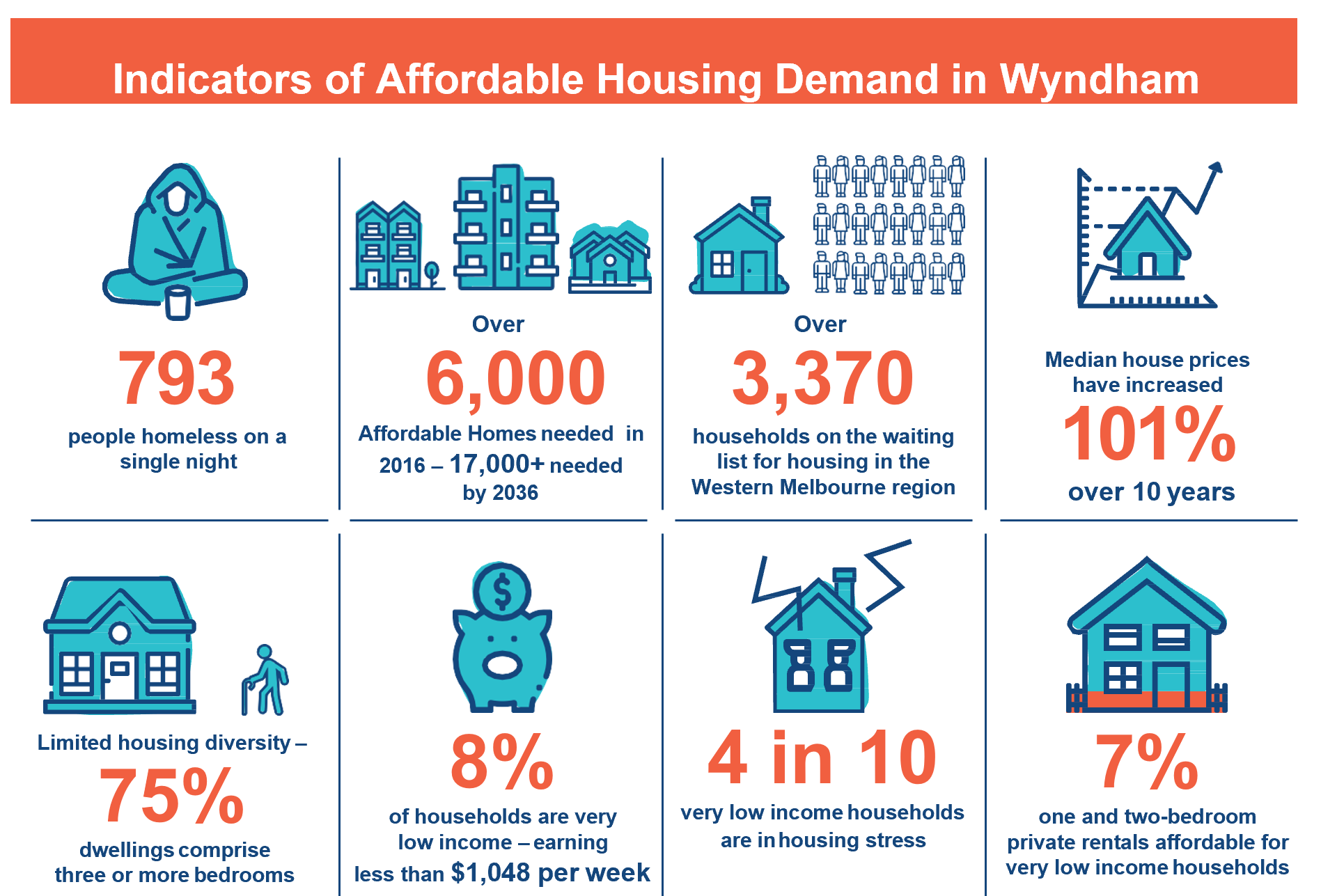 Indicators of Affordable Housing Demand in Wyndham

793
people homeless on a single night

Over
6,000
Affordable Homes needed in 2016 – 17,000+ needed by 2036

Over
3,370
households on the waiting list for housing in the Western Melbourne region

Median house prices have increased
101%
over 10 years

Limited housing diversity –
75%
dwellings comprise three or more bedrooms

8%
of households are very low income – earning less than $1,048 per week

4 in 10
very low income households are in housing stress

7%
one and two-bedroom private rentals affordable for very low income households